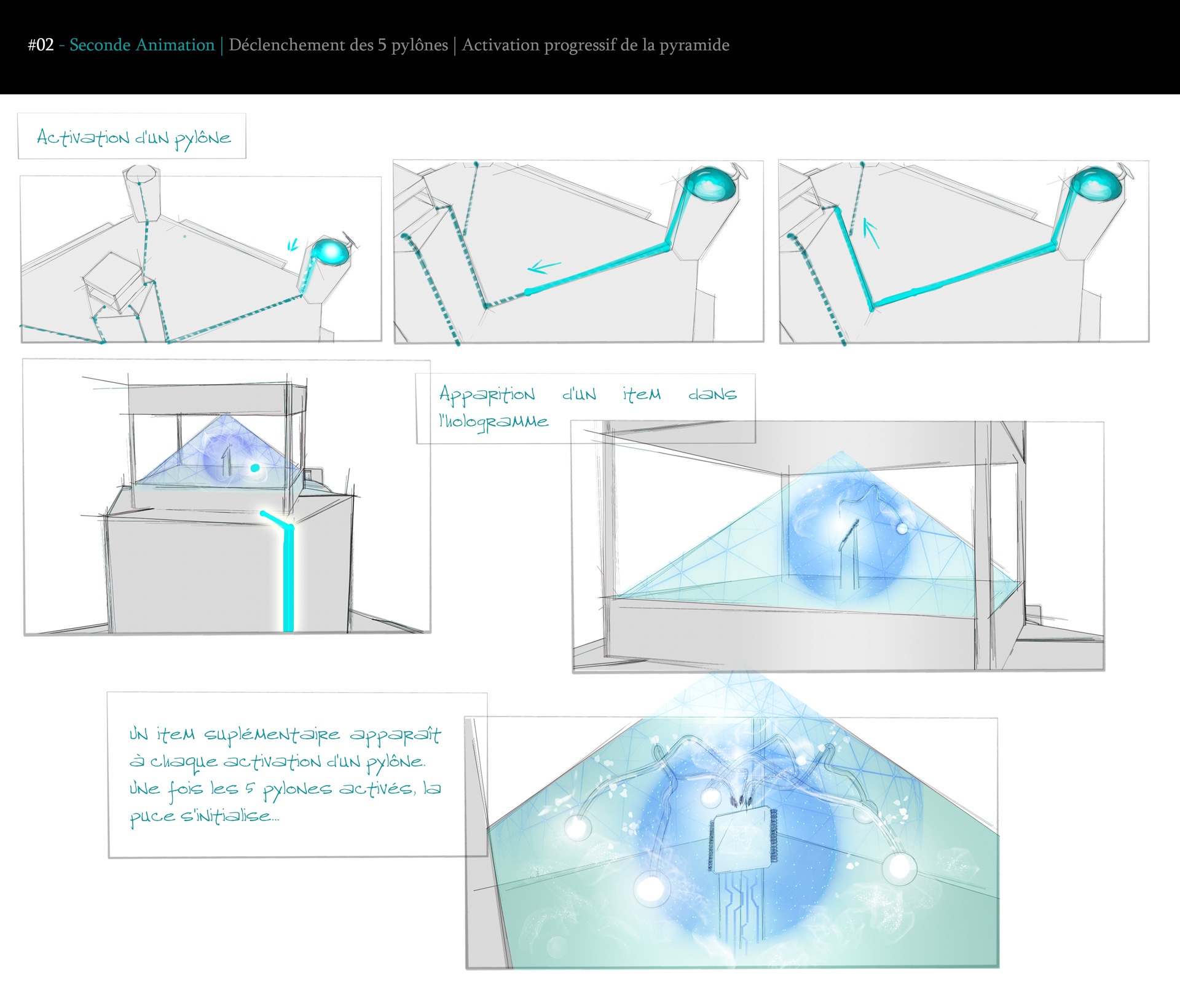 #02 - Seconde Animation | Déclenchement des 5 pylônes | Activation progressif de la pyramide

Activation d'un pylône

Apparition d'un item dans l'hologramme

Un item suplémentaire apparaît à chaque activation d'un pylône. Une fois les 5 pylones activés, la puce s'initialise...